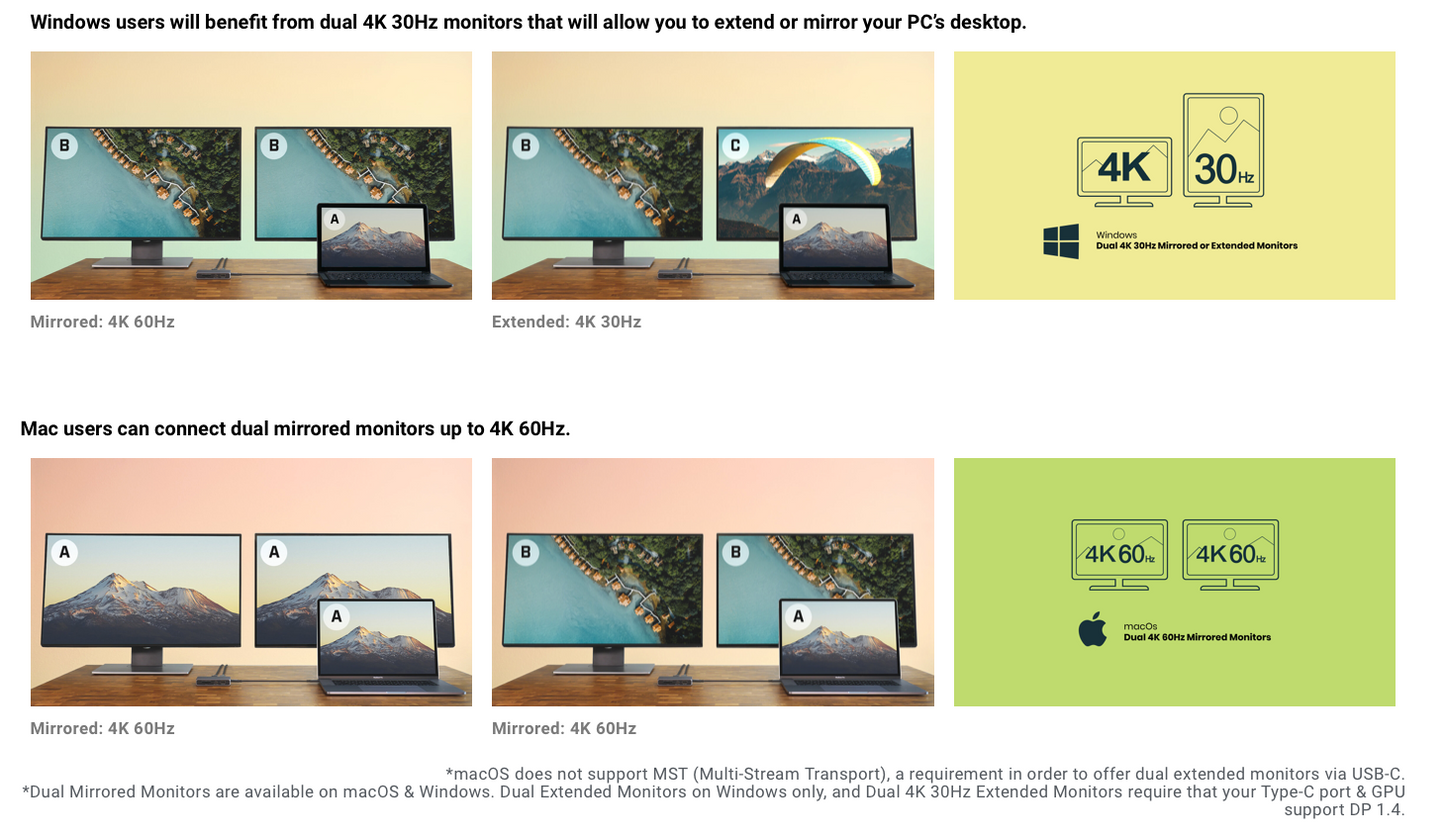 Windows users will benefit from dual 4K 30Hz monitors that will allow you to extend or mirror your PC's desktop.

B B A

Mirrored: 4K 60Hz

B C A

Extended: 4K 30Hz

4K 30Hz

Windows
Dual 4K 30Hz Mirrored or Extended Monitors

Mac users can connect dual mirrored monitors up to 4K 60Hz.

A A A

Mirrored: 4K 60Hz

B B A

Mirrored: 4K 60Hz

4K 60Hz 4K 60Hz

macOs
Dual 4K 60Hz Mirrored Monitors

*macOS does not support MST (Multi-Stream Transport), a requirement in order to offer dual extended monitors via USB-C.
*Dual Mirrored Monitors are available on macOS & Windows. Dual Extended Monitors on Windows only, and Dual 4K 30Hz Extended Monitors require that your Type-C port & GPU support DP 1.4.