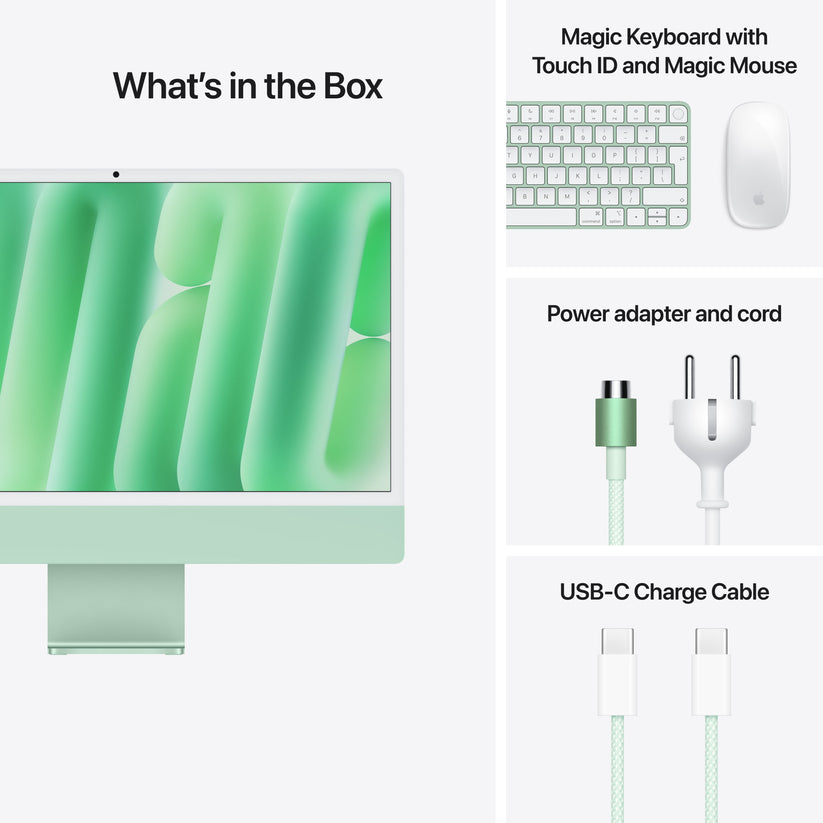 What's in the Box

Magic Keyboard with Touch ID and Magic Mouse

Power adapter and cord

USB-C Charge Cable