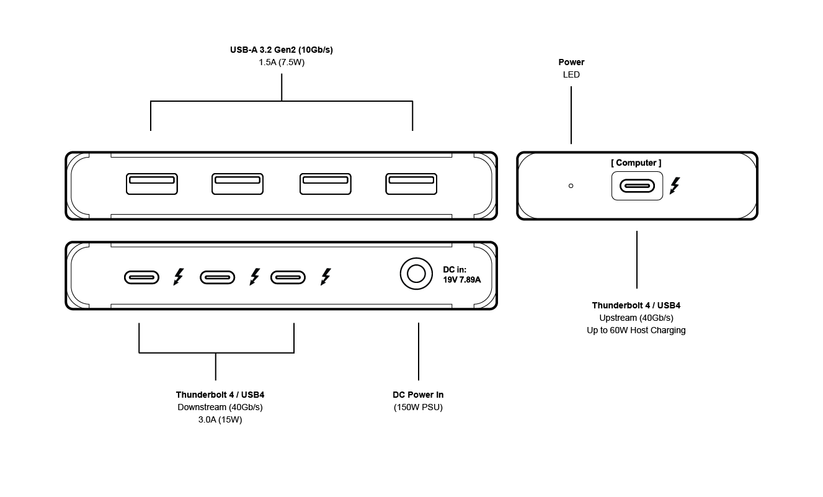 USB-A 3.2 Gen2 (10Gb/s)
1.5A (7.5W)

Power
LED

[ Computer ]

DC in:
19V 7.89A

Thunderbolt 4 / USB4
Upstream (40Gb/s)
Up to 60W Host Charging

Thunderbolt 4 / USB4
Downstream (40Gb/s)
3.0A (15W)

DC Power In
(150W PSU)