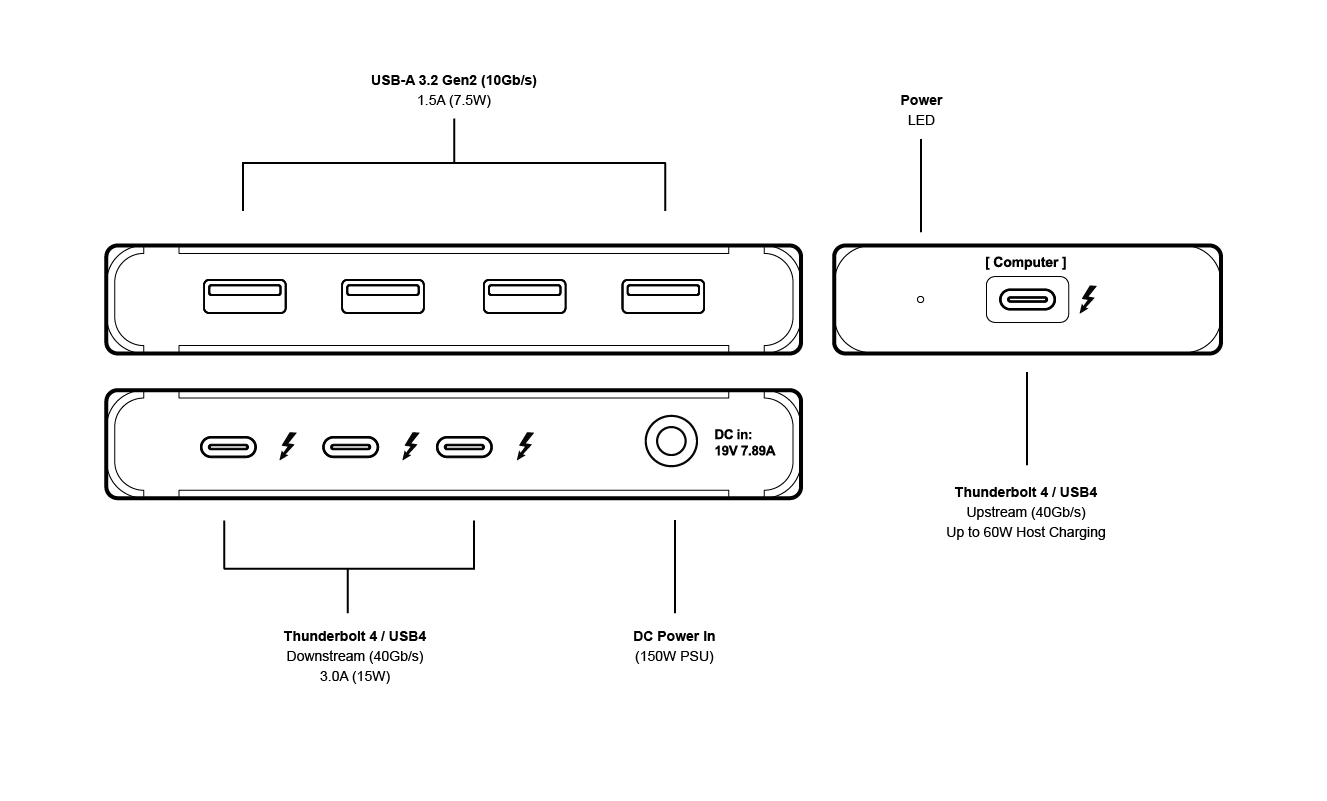 USB-A 3.2 Gen2 (10Gb/s)
1.5A (7.5W)

Power
LED

[ Computer ]

DC in:
19V 7.89A

Thunderbolt 4 / USB4
Upstream (40Gb/s)
Up to 60W Host Charging

Thunderbolt 4 / USB4
Downstream (40Gb/s)
3.0A (15W)

DC Power In
(150W PSU)